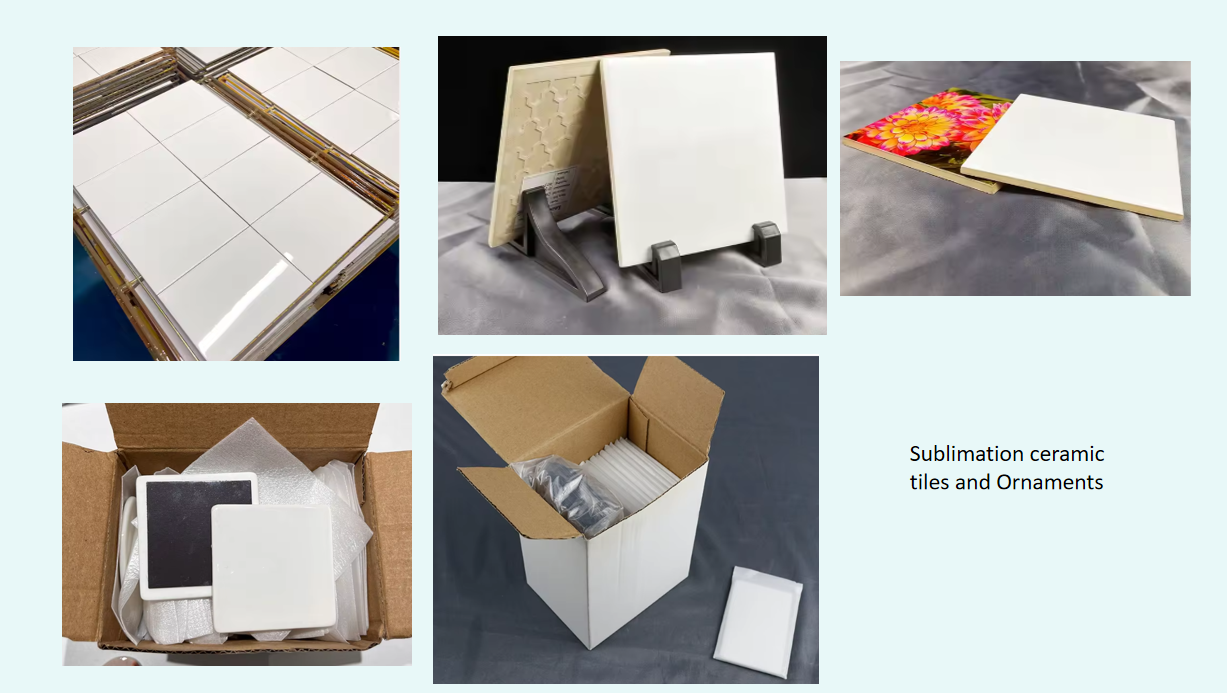 Sublimation ceramic tiles and Ornaments